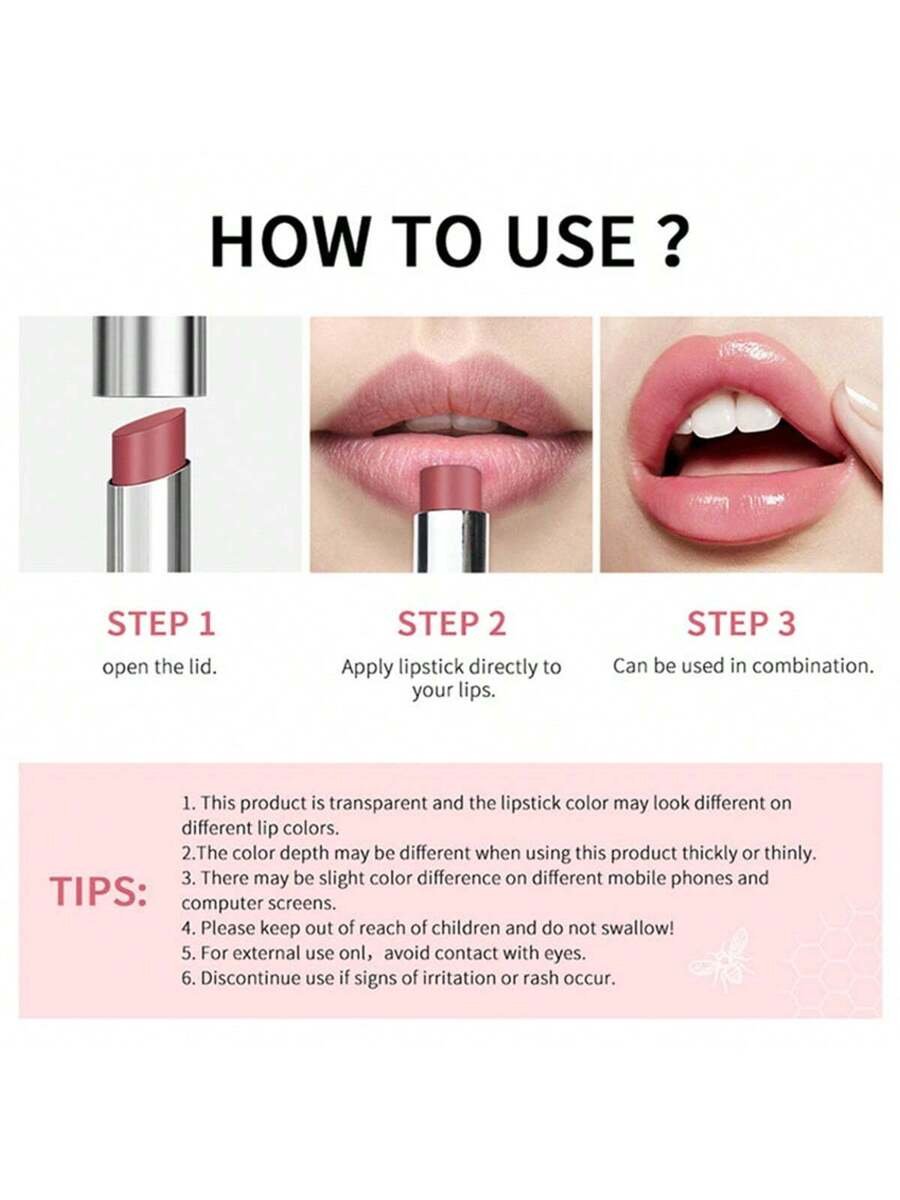 HOW TO USE ?

STEP 1
open the lid.

STEP 2
Apply lipstick directly to your lips.

STEP 3
Can be used in combination.

TIPS:

1. This product is transparent and the lipstick color may look different on different lip colors.
2.The color depth may be different when using this product thickly or thinly.
3. There may be slight color difference on different mobile phones and computer screens.
4. Please keep out of reach of children and do not swallow!
5. For external use onl， avoid contact with eyes.
6. Discontinue use if signs of irritation or rash occur.